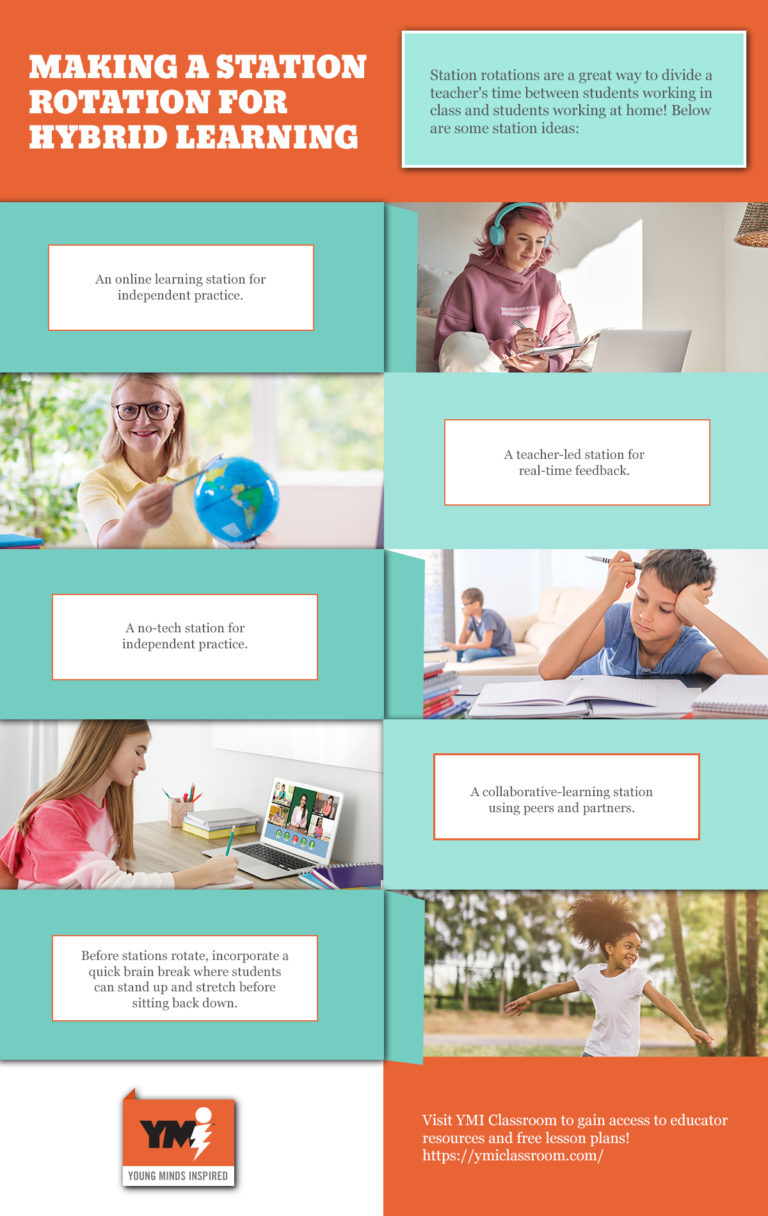 MAKING A STATION ROTATION FOR HYBRID LEARNING

Station rotations are a great way to divide a teacher's time between students working in class and students working at home! Below are some station ideas:

An online learning station for independent practice.

A teacher-led station for real-time feedback.

A no-tech station for independent practice.

A collaborative-learning station using peers and partners.

Before stations rotate, incorporate a quick brain break where students can stand up and stretch before sitting back down.

YMI
YOUNG MINDS INSPIRED

Visit YMI Classroom to gain access to educator resources and free lesson plans! https://ymiclassroom.com/